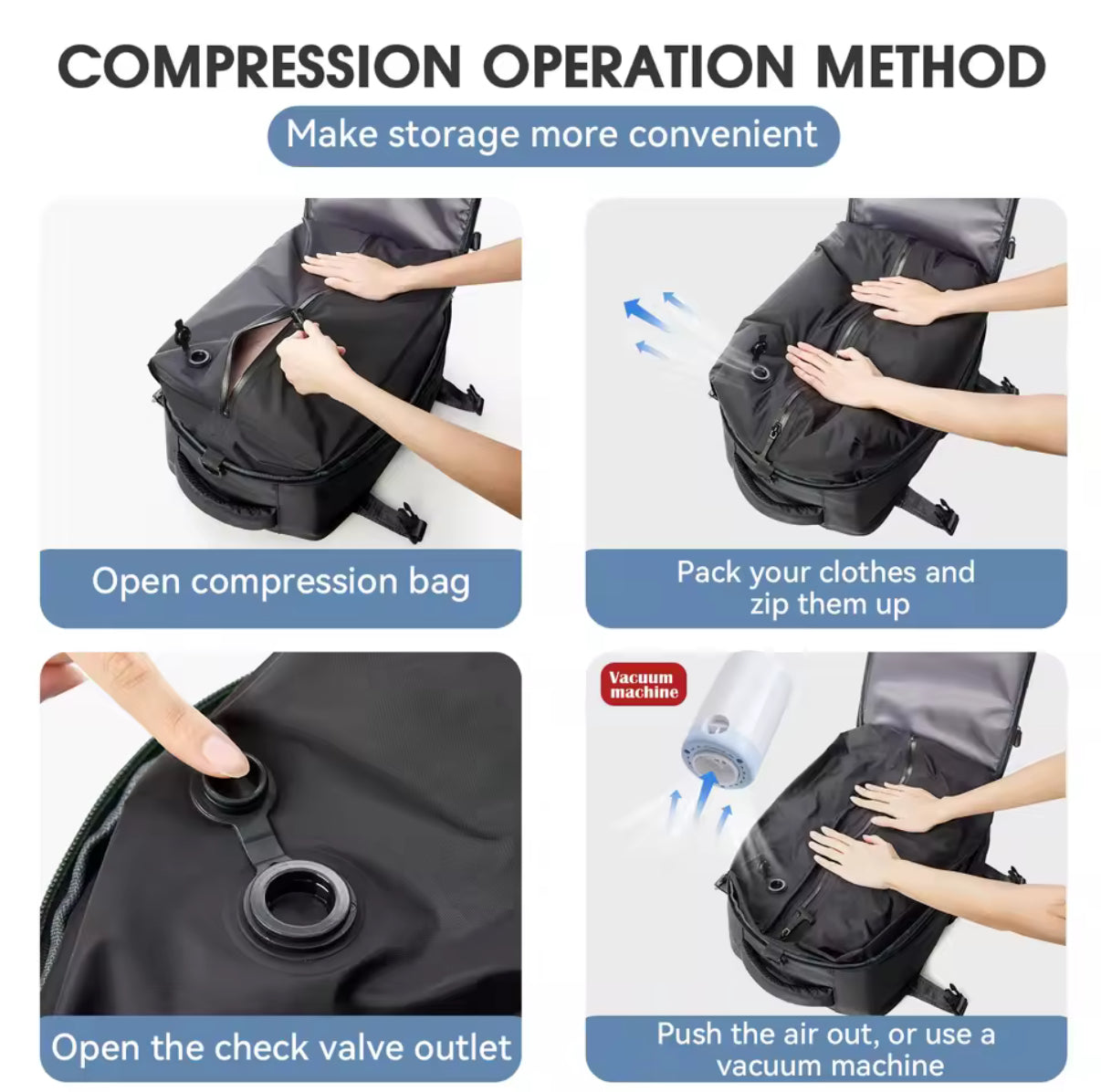 COMPRESSION OPERATION METHOD

Make storage more convenient

Open compression bag

Pack your clothes and zip them up

Open the check valve outlet

Vacuum machine

Push the air out, or use a vacuum machine